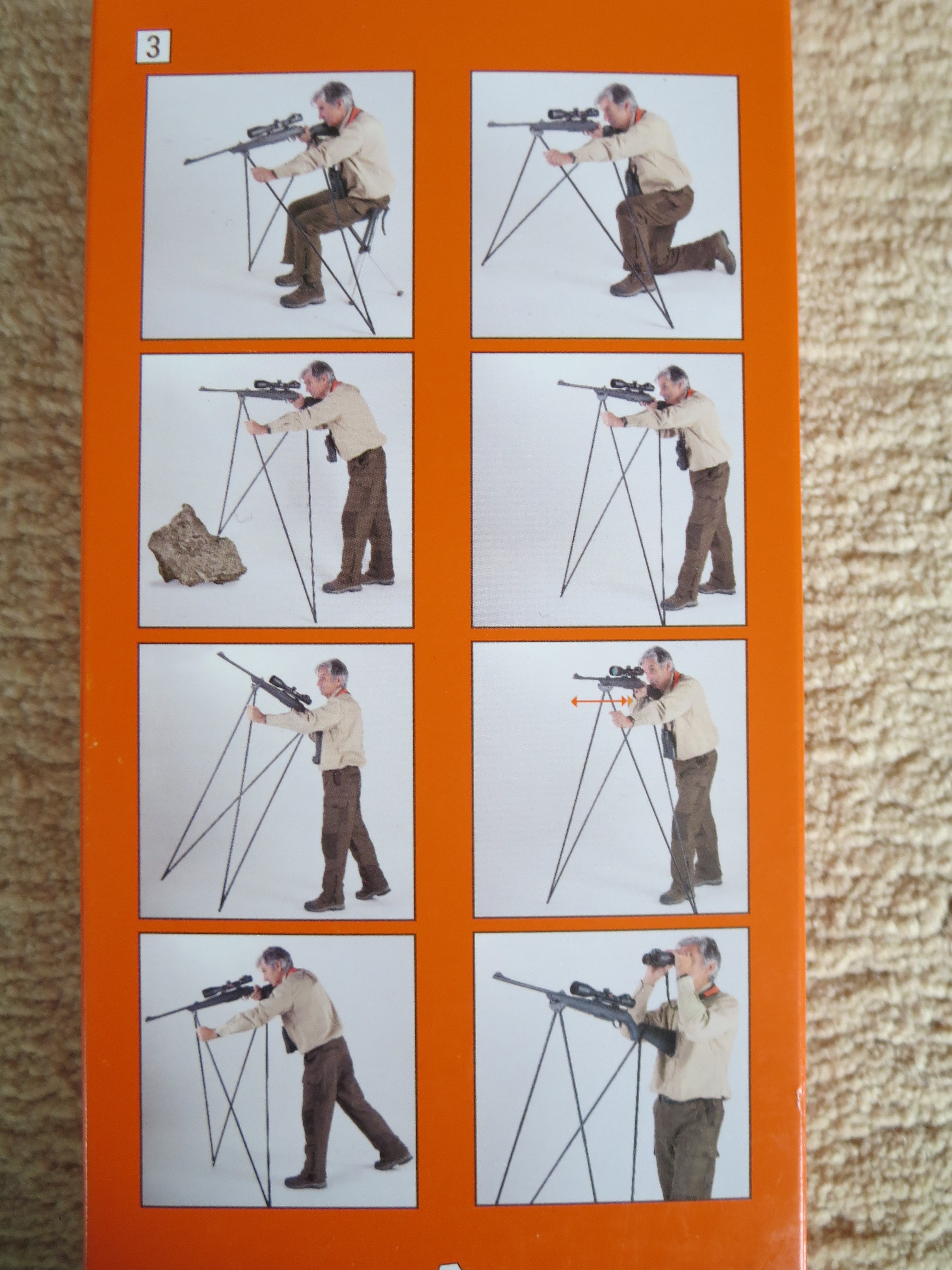 3